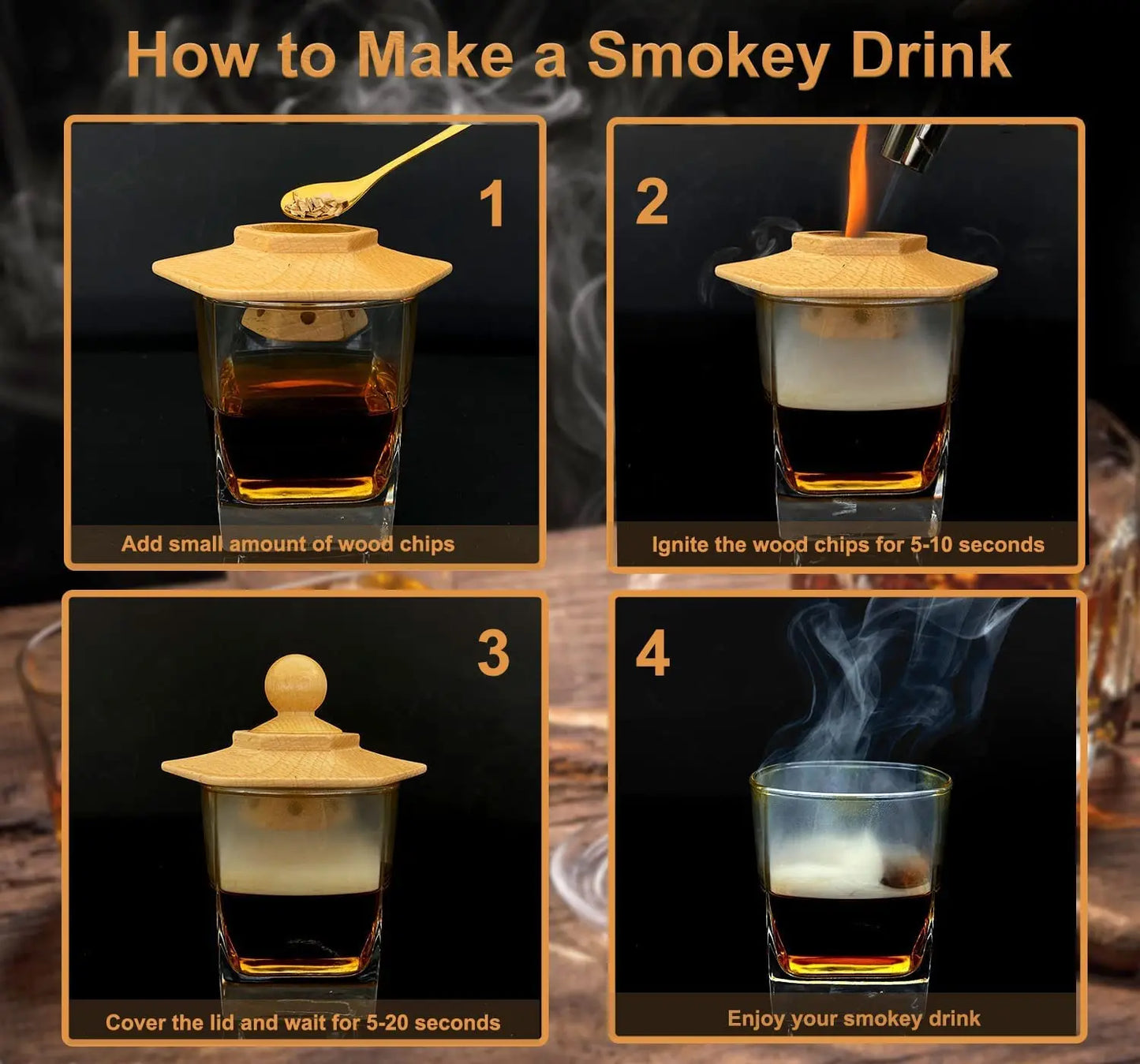 How to Make a Smokey Drink

1

Add small amount of wood chips

2

Ignite the wood chips for 5-10 seconds

3

Cover the lid and wait for 5-20 seconds

4

Enjoy your smokey drink