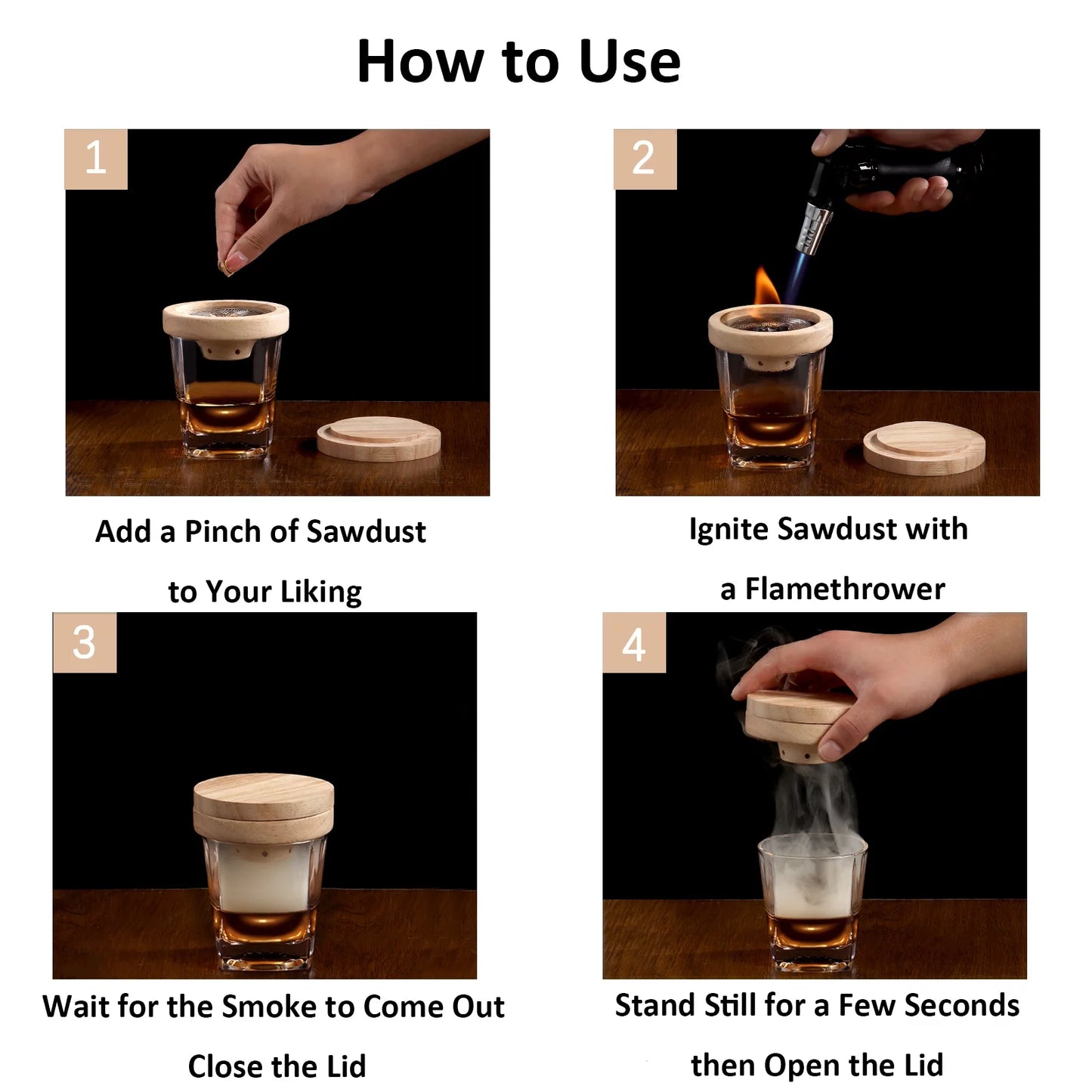 How to Use

1

Add a Pinch of Sawdust to Your Liking

2

Ignite Sawdust with a Flamethrower

3

Wait for the Smoke to Come Out Close the Lid

4

Stand Still for a Few Seconds then Open the Lid